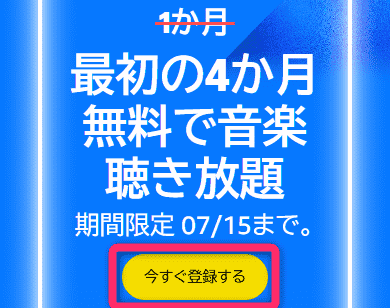 1か月

最初の4か月
無料で音楽
聴き放題

期間限定 07/15まで。

今すぐ登録する